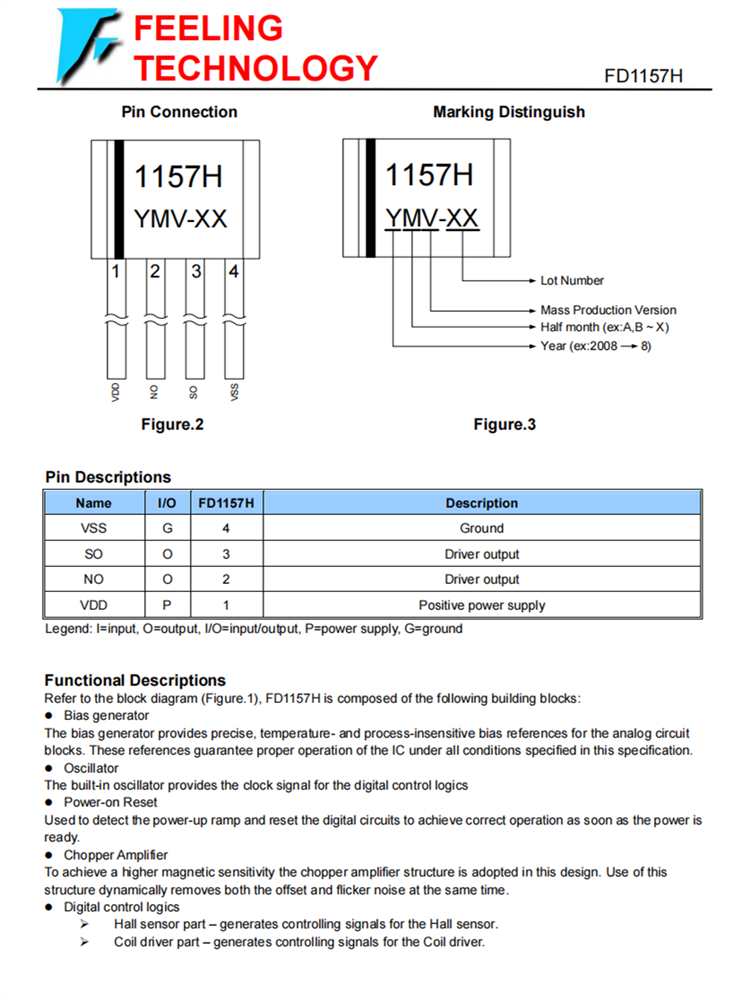 FEELING TECHNOLOGY

FD1157H

Pin Connection

1157H
YMV-XX

1 2 3 4

VDD NO SO VSS

Figure.2

Marking Distinguish

1157H
YMV-XX

Lot Number
Mass Production Version
Half month (ex:A,B ~ X)
Year (ex:2008 → 8)

Figure.3

Pin Descriptions

| Name | I/O | FD1157H | Description |
|---|---|---|---|
| VSS | G | 4 | Ground |
| SO | O | 3 | Driver output |
| NO | O | 2 | Driver output |
| VDD | P | 1 | Positive power supply |

Legend: I=input, O=output, I/O=input/output, P=power supply, G=ground

Functional Descriptions
Refer to the block diagram (Figure.1), FD1157H is composed of the following building blocks:
● Bias generator
The bias generator provides precise, temperature- and process-insensitive bias references for the analog circuit blocks. These references guarantee proper operation of the IC under all conditions specified in this specification.
● Oscillator
The built-in oscillator provides the clock signal for the digital control logics
● Power-on Reset
Used to detect the power-up ramp and reset the digital circuits to achieve correct operation as soon as the power is ready.
● Chopper Amplifier
To achieve a higher magnetic sensitivity the chopper amplifier structure is adopted in this design. Use of this structure dynamically removes both the offset and flicker noise at the same time.
● Digital control logics
➢ Hall sensor part – generates controlling signals for the Hall sensor.
➢ Coil driver part – generates controlling signals for the Coil driver.