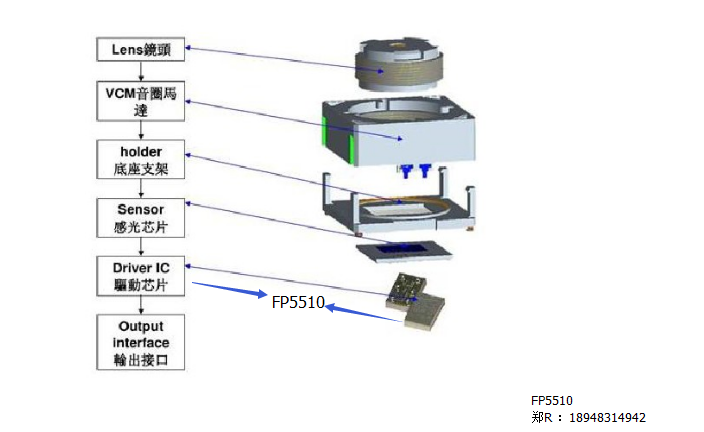 Lens鏡頭

VCM音圈馬達

holder
底座支架

Sensor
感光芯片

Driver IC
驅動芯片

Output interface
輸出接口

FP5510

FP5510
郑R：18948314942